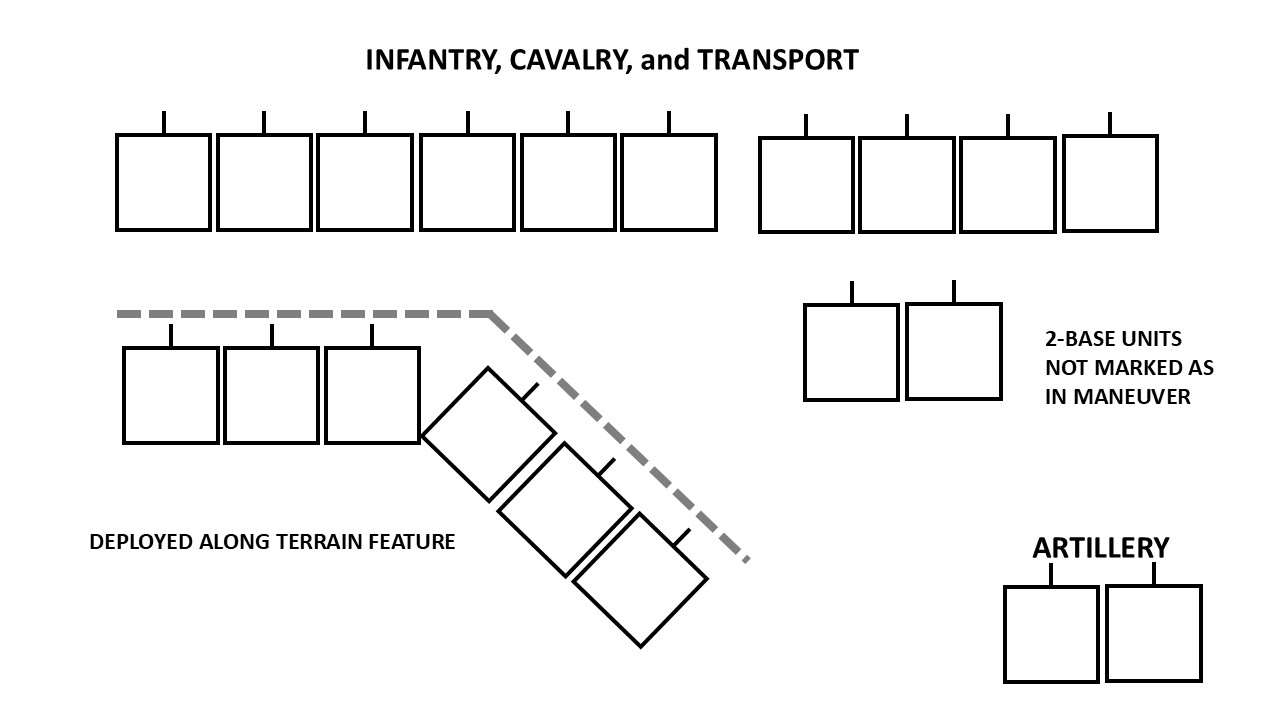 INFANTRY, CAVALRY, and TRANSPORT

2-BASE UNITS NOT MARKED AS IN MANEUVER

DEPLOYED ALONG TERRAIN FEATURE

ARTILLERY