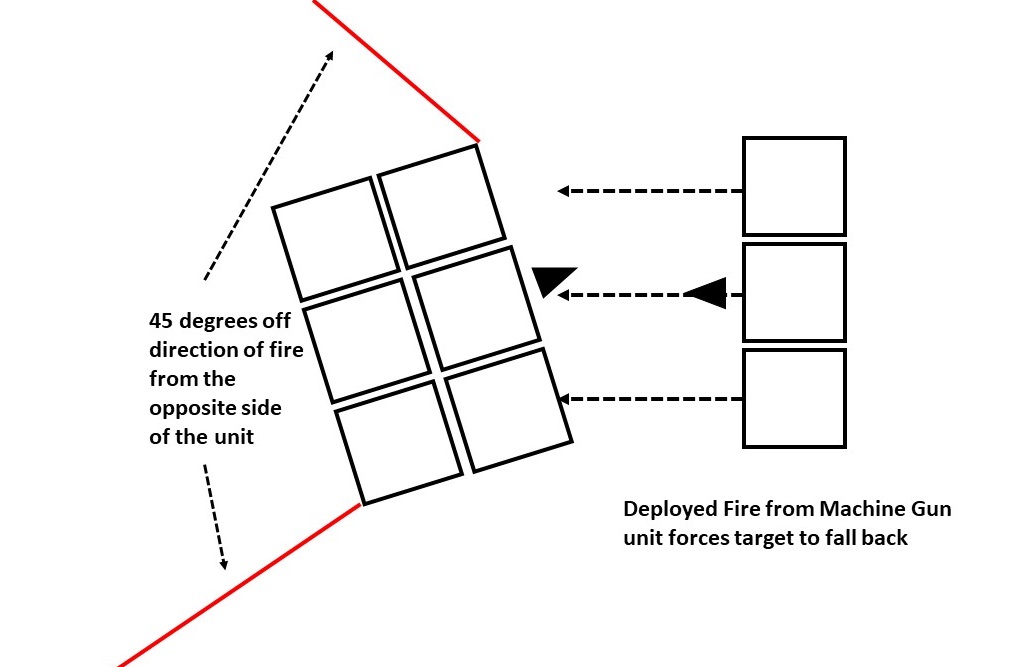 45 degrees off direction of fire from the opposite side of the unit

Deployed Fire from Machine Gun unit forces target to fall back